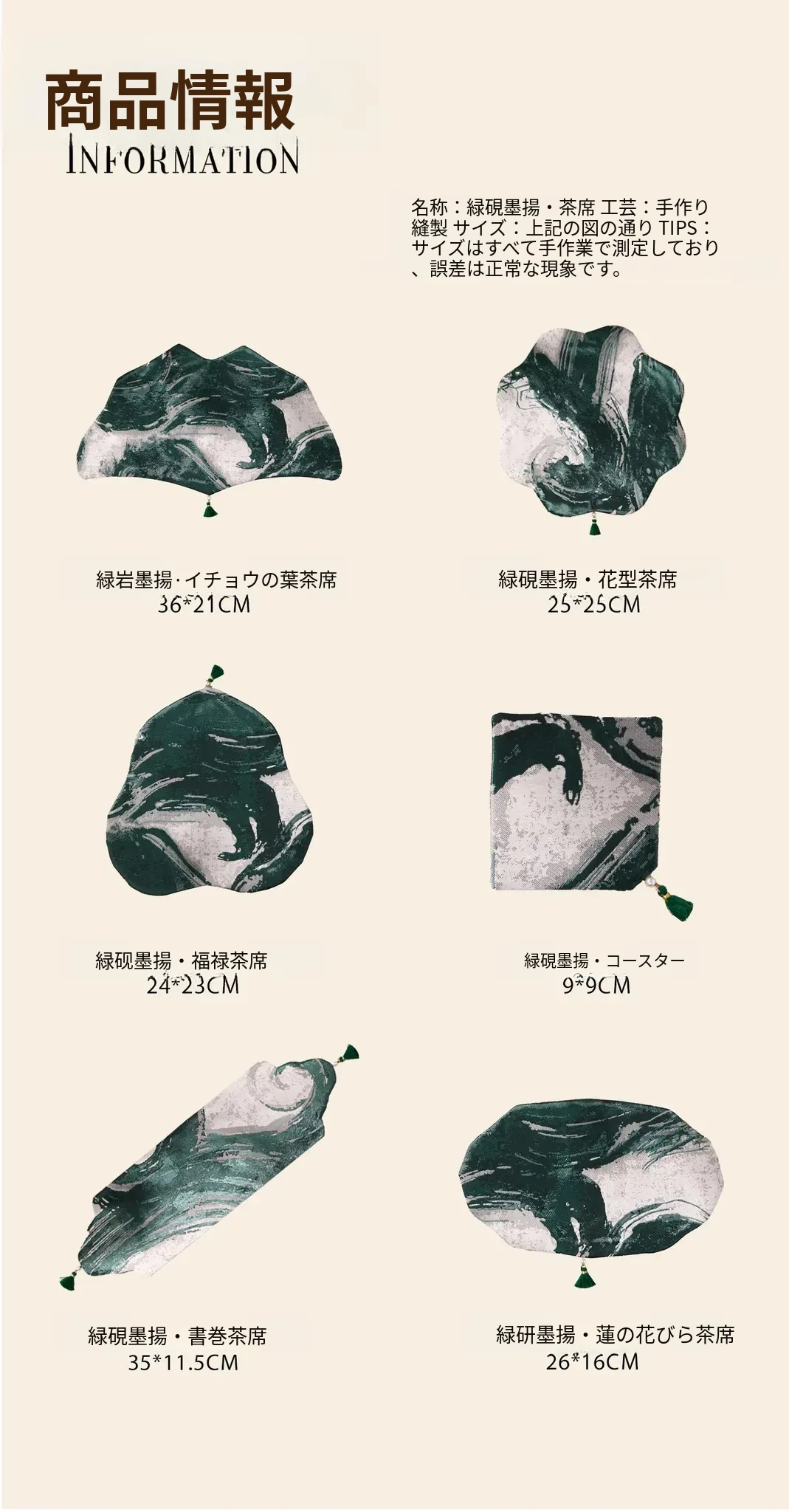 商品情報
INFORMATION

名称：緑硯墨揚・茶席 工芸：手作り縫製 サイズ：上記の図の通り TIPS：サイズはすべて手作業で測定しており、誤差は正常な現象です。

緑岩墨揚·イチョウの葉茶席
36*21CM

緑硯墨揚・花型茶席
25*25CM

緑砚墨揚・福禄茶席
24*23CM

緑硯墨揚・コースター
9*9CM

緑硯墨揚・書巻茶席
35*11.5CM

緑研墨揚・蓮の花びら茶席
26*16CM